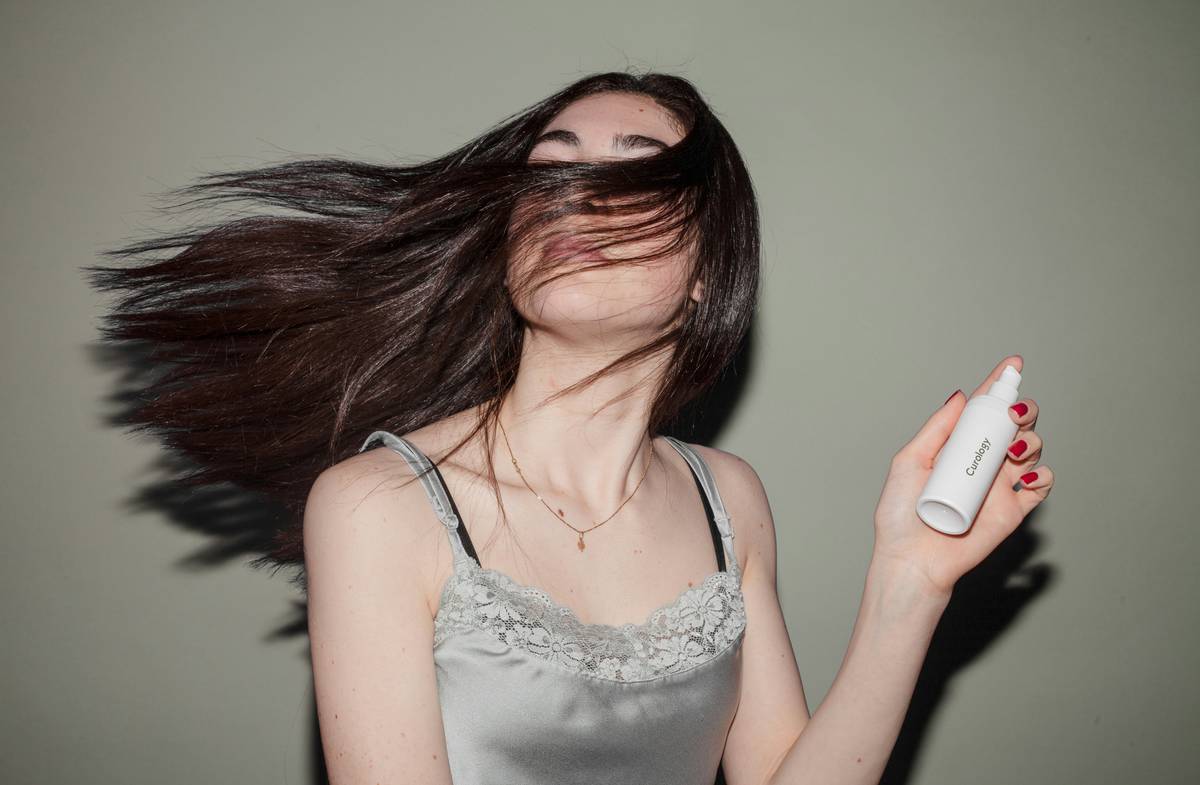 Curology